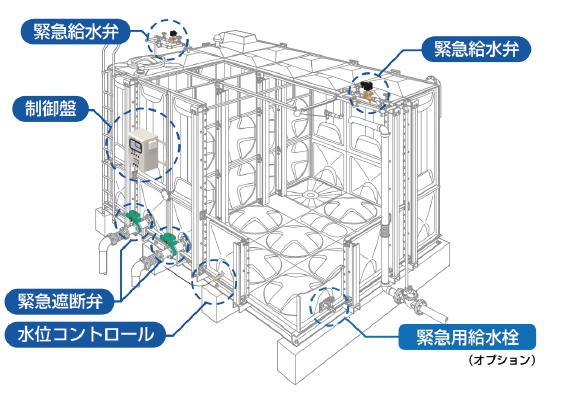 緊急給水弁

緊急給水弁

制御盤

緊急遮断弁

水位コントロール

緊急用給水栓
（オプション）