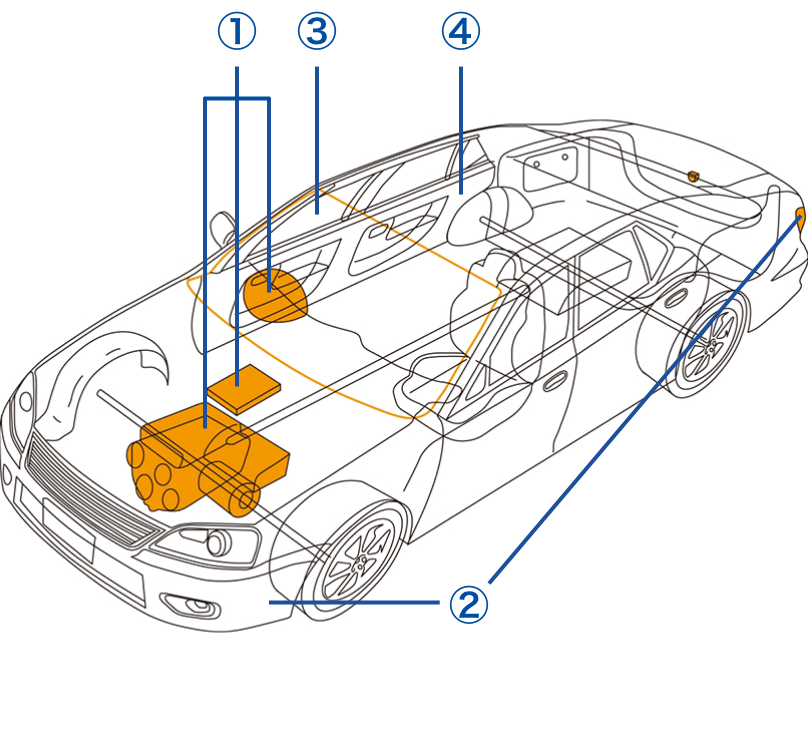 ①
③
④
②